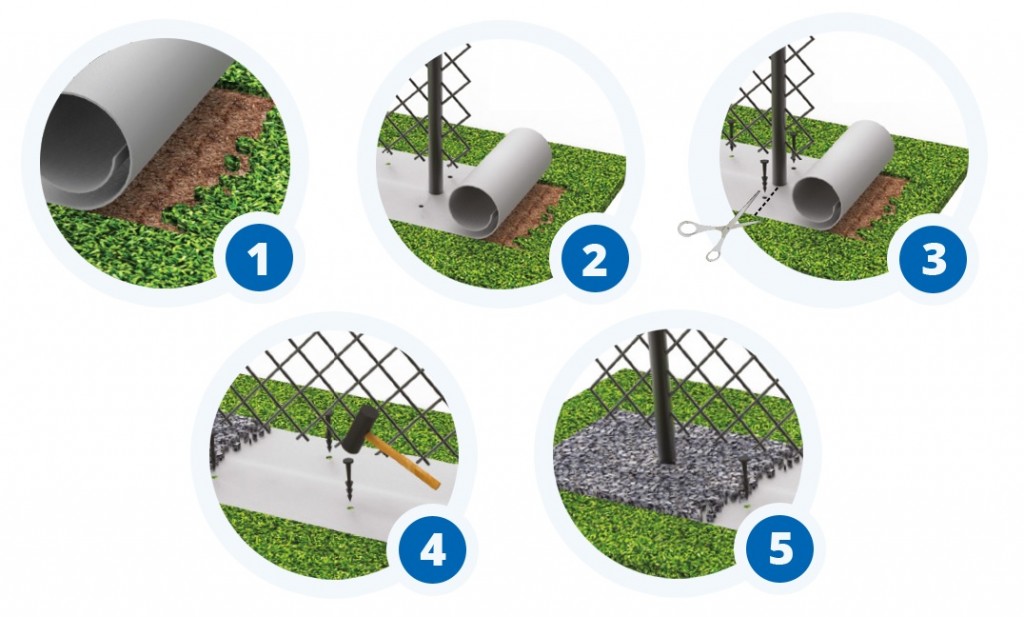 1

2

3

4

5